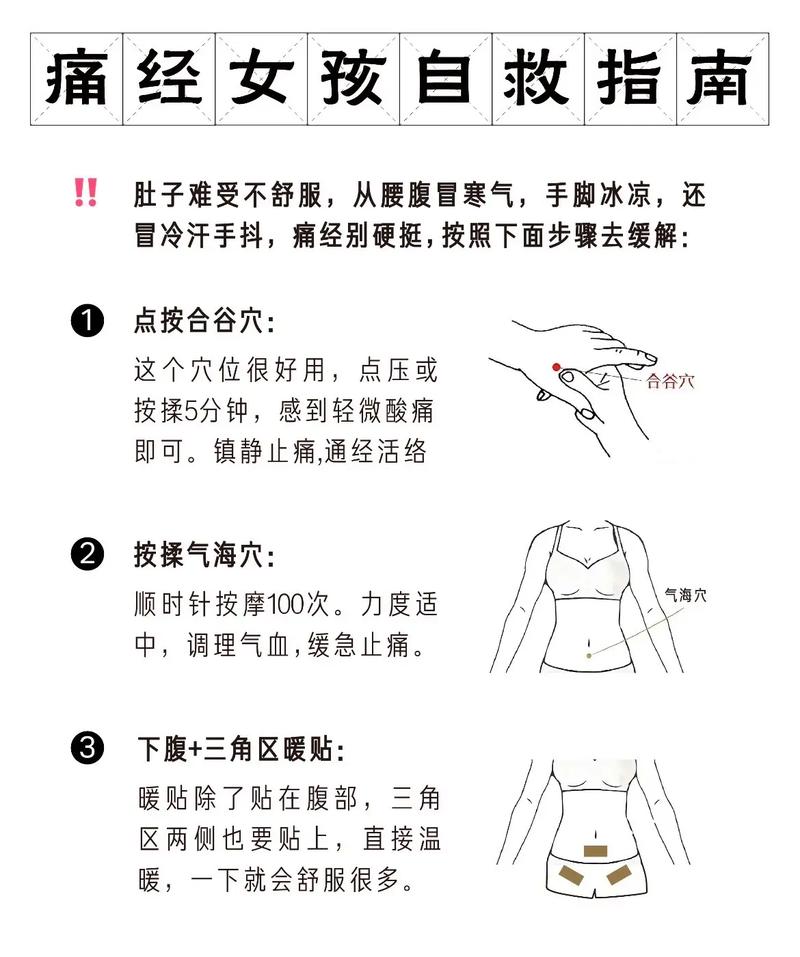 痛经女孩自救指南

!! 肚子难受不舒服，从腰腹冒寒气，手脚冰凉，还冒冷汗手抖，痛经别硬挺，按照下面步骤去缓解：

❶ 点按合谷穴：

这个穴位很好用，点压或按揉5分钟，感到轻微酸痛即可。镇静止痛,通经活络

合谷穴

❷ 按揉气海穴：

顺时针按摩100次。力度适中，调理气血，缓急止痛。

气海穴

❸ 下腹+三角区暖贴：

暖贴除了贴在腹部，三角区两侧也要贴上，直接温暖，一下就会舒服很多。